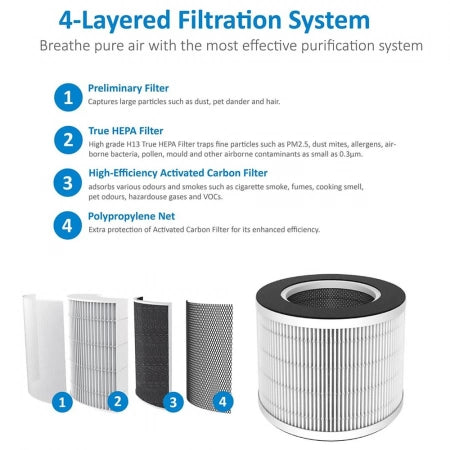 4-Layered Filtration System

Breathe pure air with the most effective purification system

1

Preliminary Filter

Captures large particles such as dust, pet dander and hair.

2

True HEPA Filter

High grade H13 True HEPA Filter traps fine particles such as PM2.5, dust mites, allergens, airborne bacteria, pollen, mould and other airborne contaminants as small as 0.3μm.

3

High-Efficiency Activated Carbon Filter

adsorbs various odours and smokes such as cigarette smoke, fumes, cooking smell, pet odours, hazardouse gases and VOCs.

4

Polypropylene Net

Extra protection of Activated Carbon Filter for its enhanced efficiency.

1 2 3 4