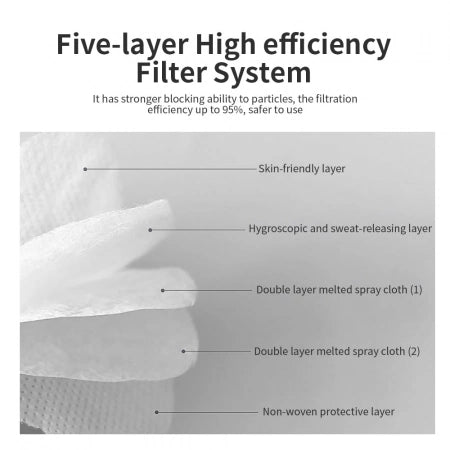 Five-layer High efficiency Filter System

It has stronger blocking ability to particles, the filtration efficiency up to 95%, safer to use

Skin-friendly layer

Hygroscopic and sweat-releasing layer

Double layer melted spray cloth (1)

Double layer melted spray cloth (2)

Non-woven protective layer