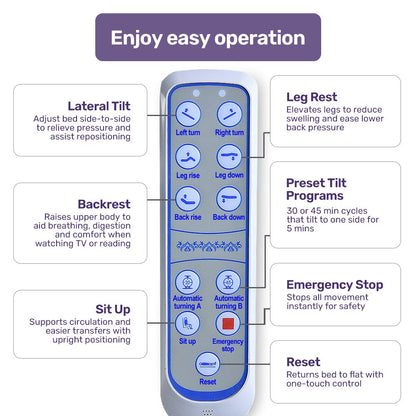 Enjoy easy operation

Lateral Tilt
Adjust bed side-to-side to relieve pressure and assist repositioning

Backrest
Raises upper body to aid breathing, digestion and comfort when watching TV or reading

Sit Up
Supports circulation and easier transfers with upright positioning

Left turn
Right turn
Leg rise
Leg down
Back rise
Back down
Automatic turning A
Automatic turning B
Sit up
Emergency stop
Reset

Leg Rest
Elevates legs to reduce swelling and ease lower back pressure

Preset Tilt Programs
30 or 45 min cycles that tilt to one side for 5 mins

Emergency Stop
Stops all movement instantly for safety

Reset
Returns bed to flat with one-touch control