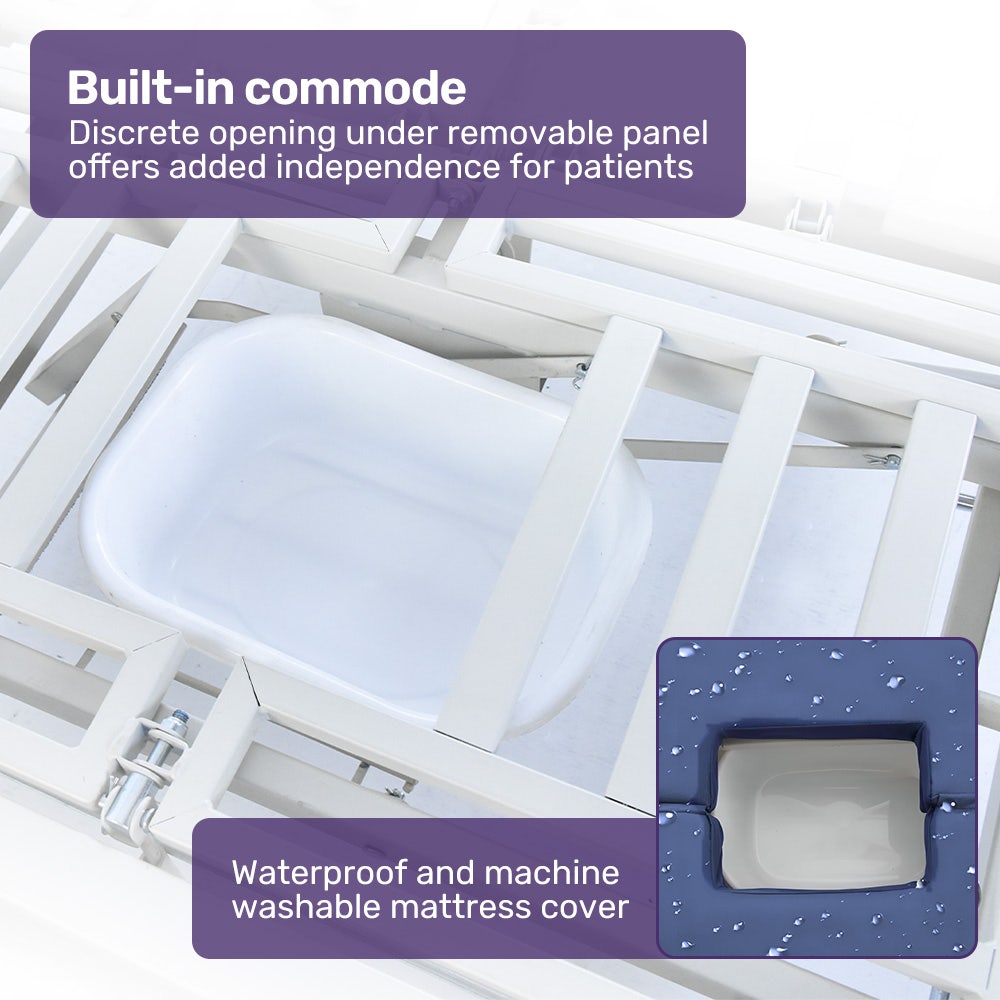 Built-in commode
Discrete opening under removable panel offers added independence for patients

Waterproof and machine washable mattress cover