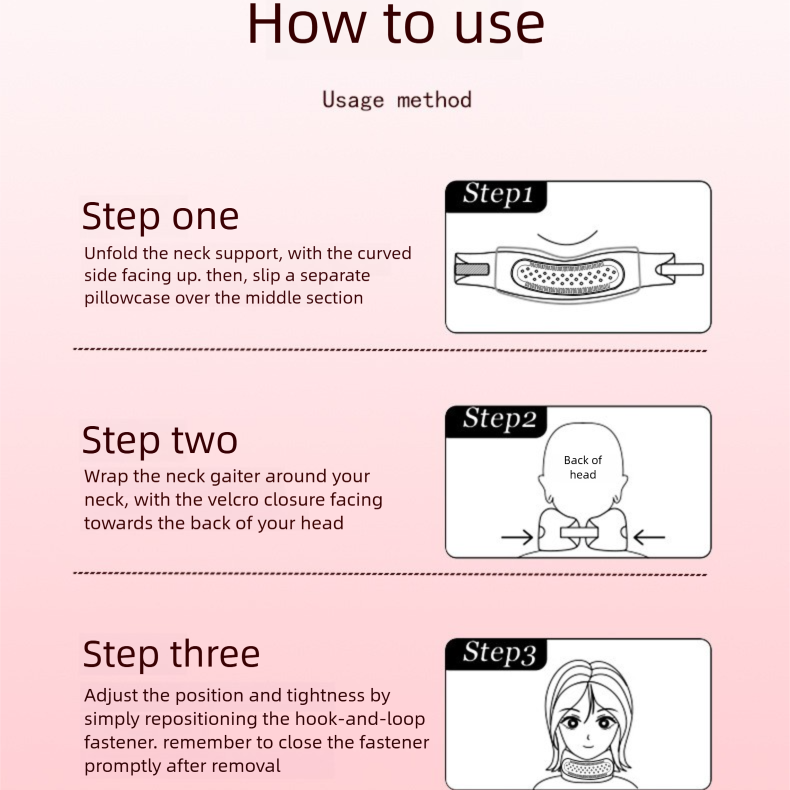 How to use

Usage method

Step one
Unfold the neck support, with the curved side facing up. then, slip a separate pillowcase over the middle section

Step1

Step two
Wrap the neck gaiter around your neck, with the velcro closure facing towards the back of your head

Step2
Back of head

Step three
Adjust the position and tightness by simply repositioning the hook-and-loop fastener. remember to close the fastener promptly after removal

Step3