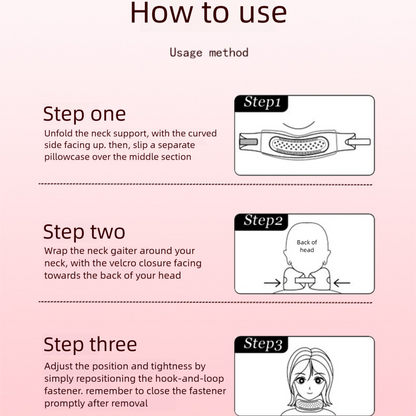 How to use

Usage method

Step one
Unfold the neck support, with the curved side facing up. then, slip a separate pillowcase over the middle section

Step1

Step two
Wrap the neck gaiter around your neck, with the velcro closure facing towards the back of your head

Step2
Back of head

Step three
Adjust the position and tightness by simply repositioning the hook-and-loop fastener. remember to close the fastener promptly after removal

Step3