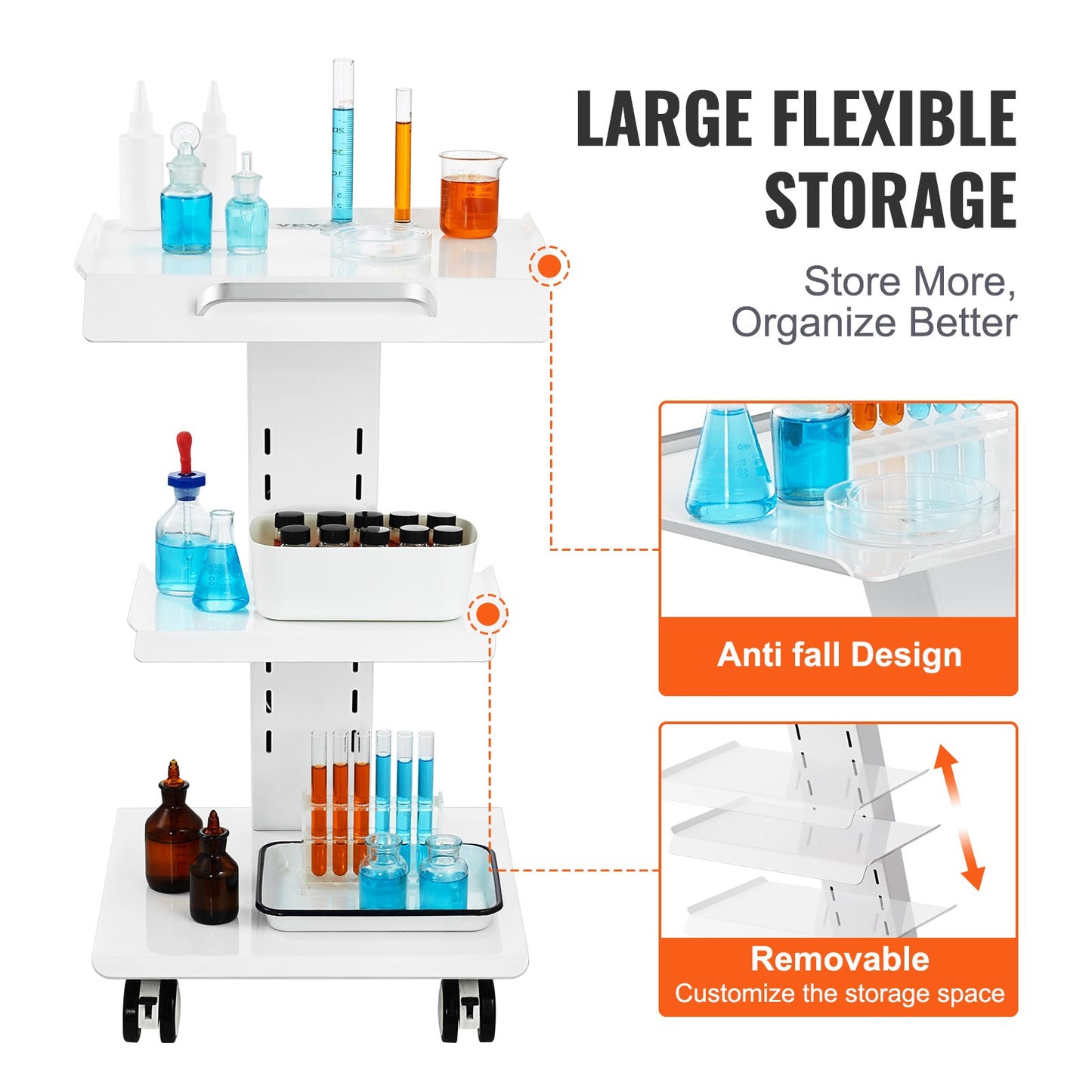 LARGE FLEXIBLE STORAGE

Store More, Organize Better

Anti fall Design

Removable
Customize the storage space